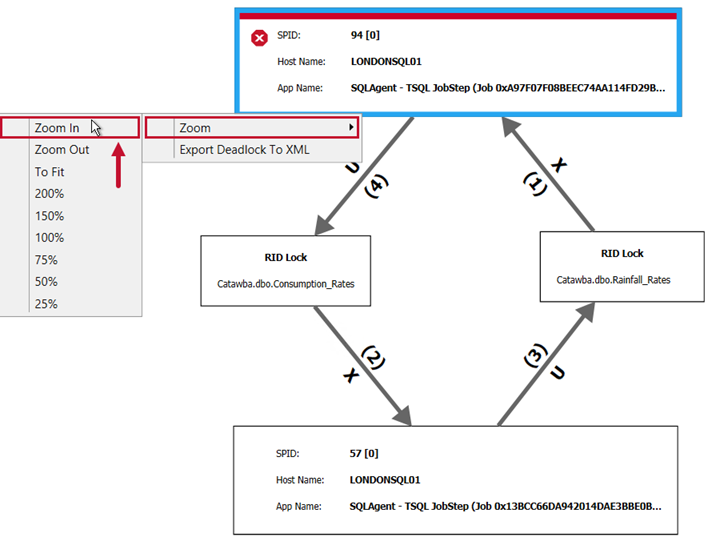 SPID: 94 [0]
Host Name: LONDONSQL01
App Name: SQLAgent - TSQL JobStep (Job 0xA97F07F08BEEC74AA114FD29B...

Zoom In
Zoom Out
To Fit
200%
150%
100%
75%
50%
25%

Zoom
Export Deadlock To XML

U
(4)

X
(1)

RID Lock
Catawba.dbo.Consumption_Rates

RID Lock
Catawba.dbo.Rainfall_Rates

(2)
X

(3)
U

SPID: 57 [0]
Host Name: LONDONSQL01
App Name: SQLAgent - TSQL JobStep (Job 0x13BCC66DA942014DAE3BBE0B...