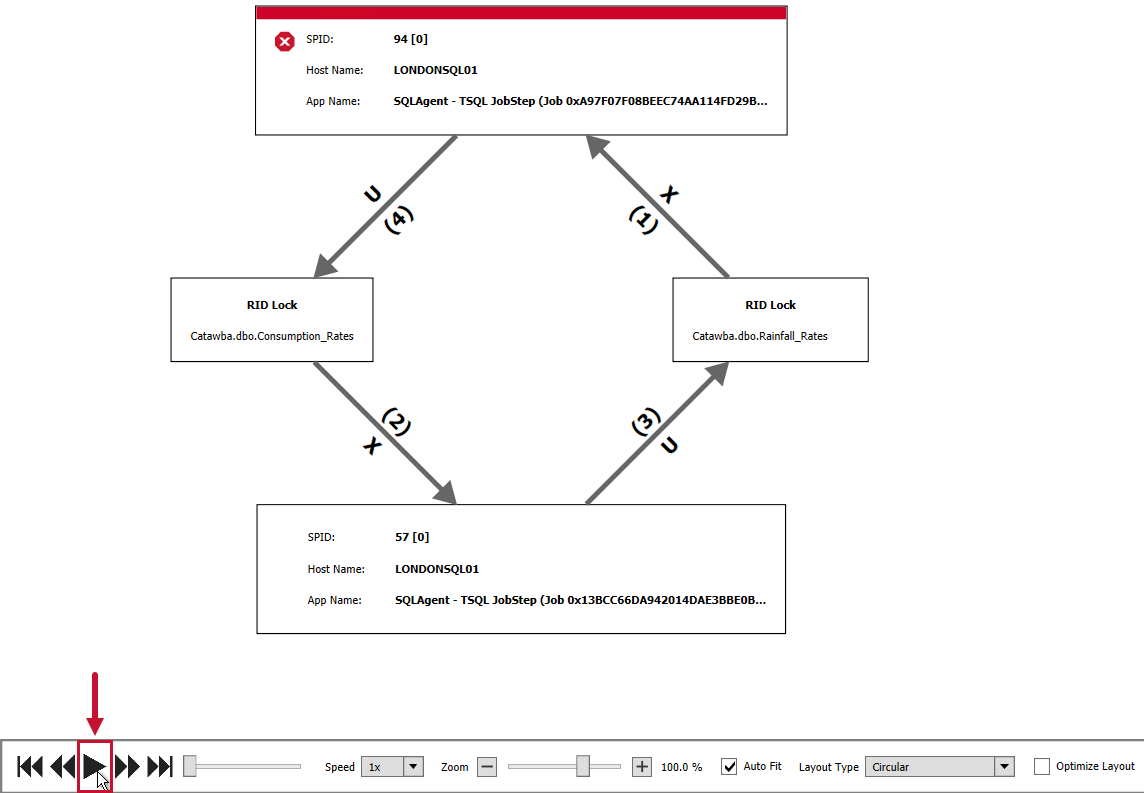 SPID: 94 [0]
Host Name: LONDONSQL01
App Name: SQLAgent - TSQL JobStep (Job 0xA97F07F08BEEC74AA114FD29B...

U
(4)

X
(1)

RID Lock
Catawba.dbo.Consumption_Rates

RID Lock
Catawba.dbo.Rainfall_Rates

(2)
X

(3)
U

SPID: 57 [0]
Host Name: LONDONSQL01
App Name: SQLAgent - TSQL JobStep (Job 0x13BCC66DA942014DAE3BBE0B...

Speed 1x Zoom 100.0 % Auto Fit Layout Type Circular Optimize Layout